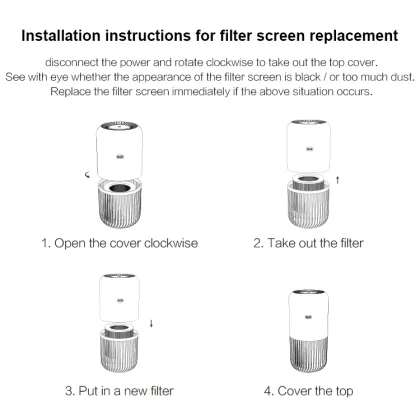 Installation instructions for filter screen replacement

disconnect the power and rotate clockwise to take out the top cover.
See with eye whether the appearance of the filter screen is black / or too much dust.
Replace the filter screen immediately if the above situation occurs.

1. Open the cover clockwise

2. Take out the filter

3. Put in a new filter

4. Cover the top