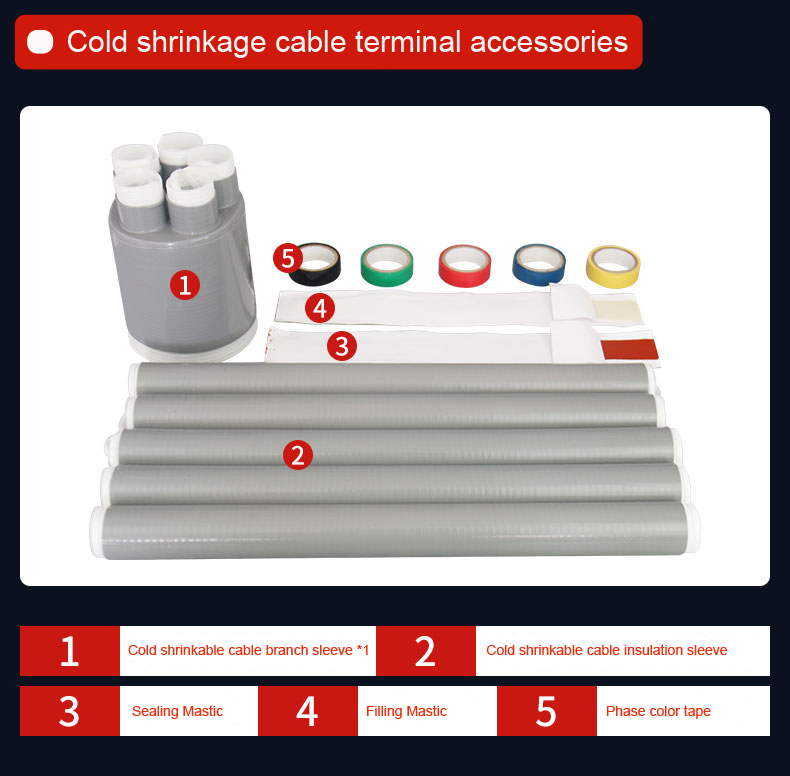 Cold shrinkage cable terminal accessories

1

5

4

3

2

1 Cold shrinkable cable branch sleeve *1

2 Cold shrinkable cable insulation sleeve

3 Sealing Mastic

4 Filling Mastic

5 Phase color tape