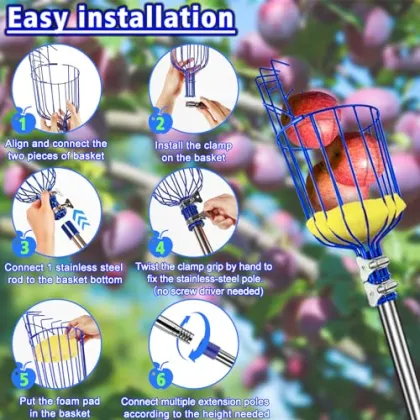 Easy installation

1
Align and connect the two pieces of basket

2
Install the clamp on the basket

3
Connect 1 stainless steel rod to the basket bottom

4
Twist the clamp grip by hand to fix the stainless-steel pole. (no screw driver needed)

5
Put the foam pad in the basket

6
Connect multiple extension poles according to the height needed