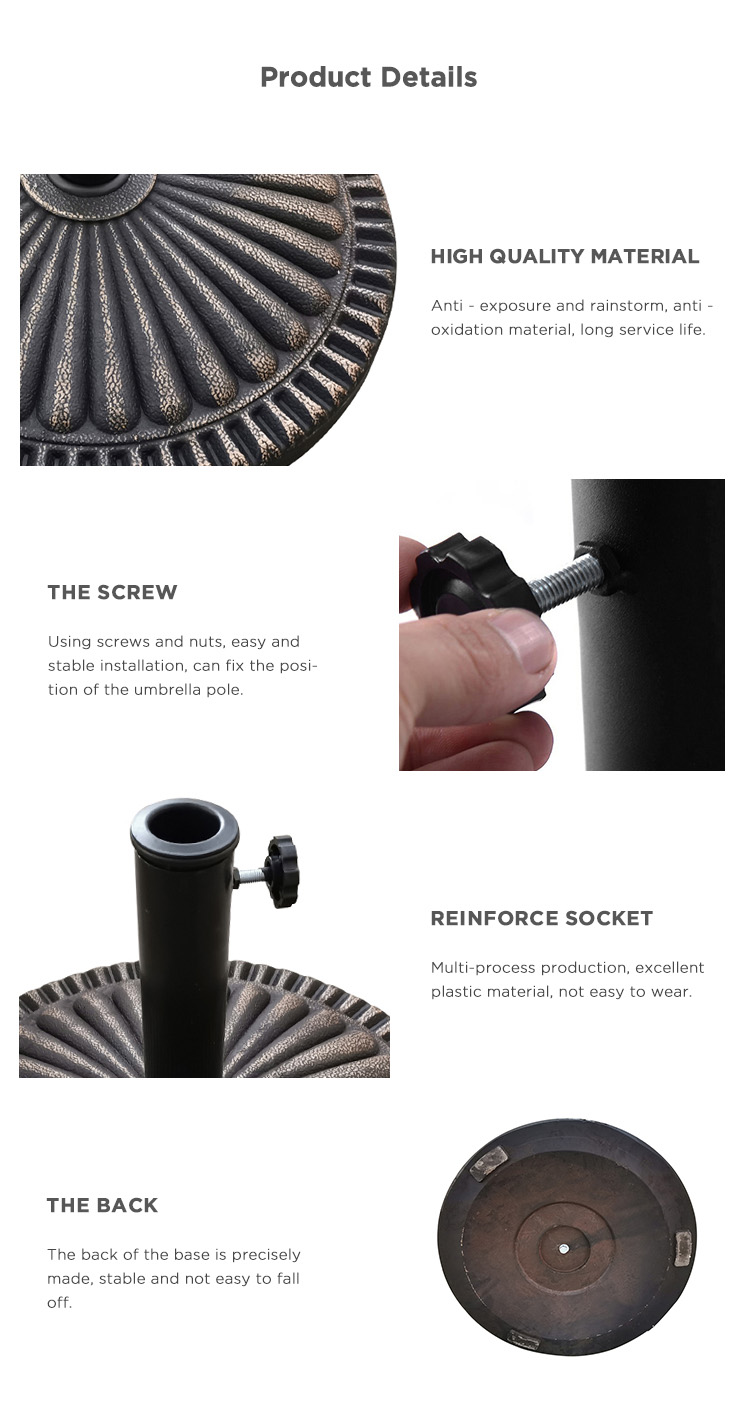 Product Details

HIGH QUALITY MATERIAL

Anti - exposure and rainstorm, anti - oxidation material, long service life.

THE SCREW

Using screws and nuts, easy and stable installation, can fix the position of the umbrella pole.

REINFORCE SOCKET

Multi-process production, excellent plastic material, not easy to wear.

THE BACK

The back of the base is precisely made, stable and not easy to fall off.