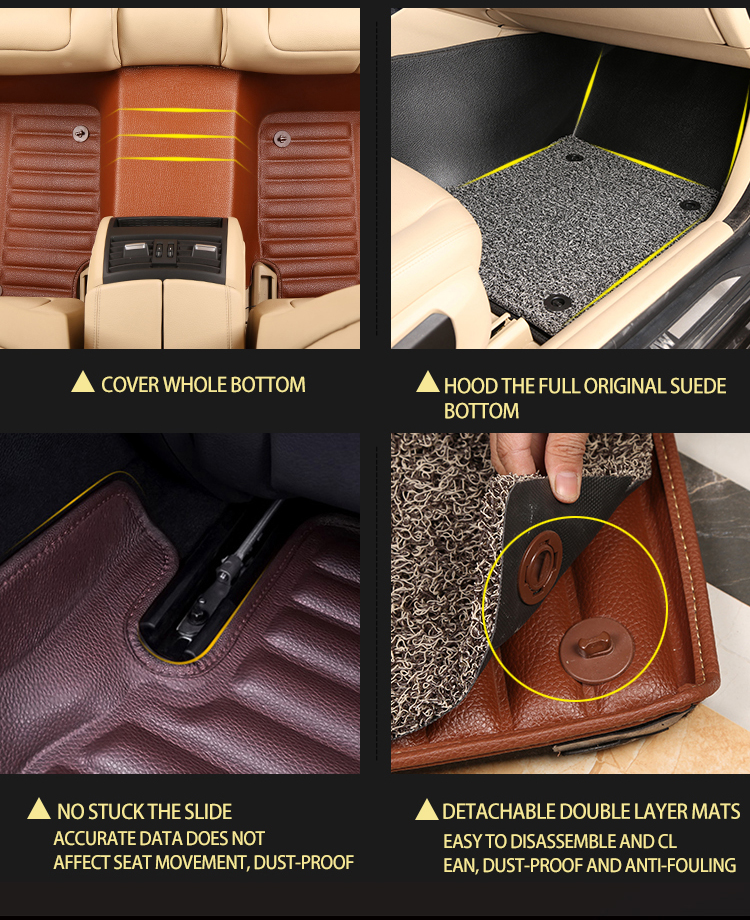 COVER WHOLE BOTTOM

HOOD THE FULL ORIGINAL SUEDE BOTTOM

NO STUCK THE SLIDE
ACCURATE DATA DOES NOT AFFECT SEAT MOVEMENT, DUST-PROOF

DETACHABLE DOUBLE LAYER MATS
EASY TO DISASSEMBLE AND CL EAN, DUST-PROOF AND ANTI-FOULING