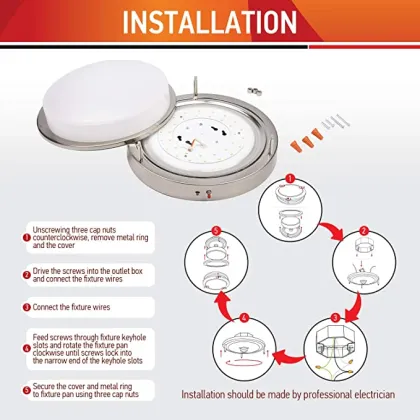 INSTALLATION

1 Unscrewing three cap nuts counterclockwise, remove metal ring and the cover

2 Drive the screws into the outlet box and connect the fixture wires

3 Connect the fixture wires

4 Feed screws through fixture keyhole slots and rotate the fixture pan clockwise until screws lock into the narrow end of the keyhole slots

5 Secure the cover and metal ring to fixture pan using three cap nuts

1

2

3

4

5

Installation should be made by professional electrician