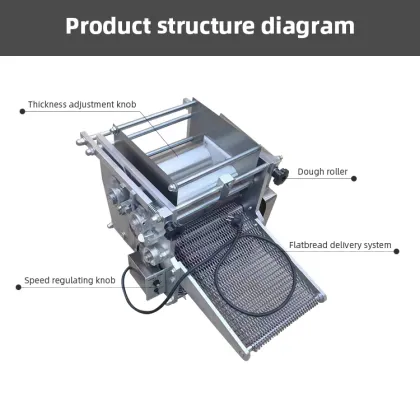 Product structure diagram

Thickness adjustment knob

Dough roller

Flatbread delivery system

Speed regulating knob