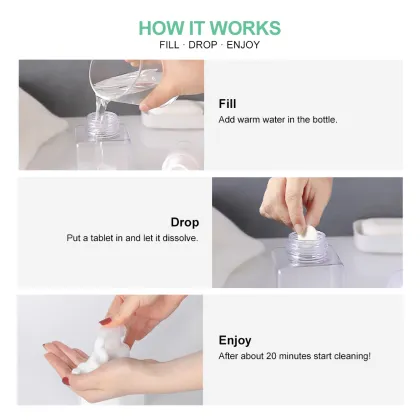 HOW IT WORKS

FILL · DROP · ENJOY

Fill

Add warm water in the bottle.

Drop

Put a tablet in and let it dissolve.

Enjoy

After about 20 minutes start cleaning!