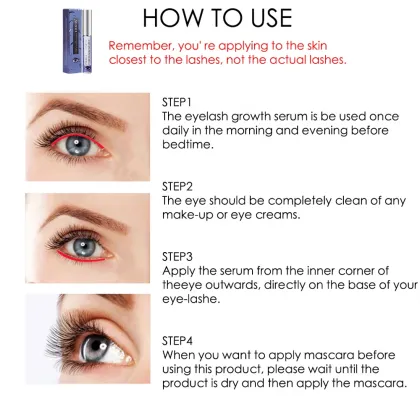 HOW TO USE

Remember, you' re applying to the skin closest to the lashes, not the actual lashes.

STEP1
The eyelash growth serum is be used once daily in the morning and evening before bedtime.

STEP2
The eye should be completely clean of any make-up or eye creams.

STEP3
Apply the serum from the inner corner of theeye outwards, directly on the base of your eye-lashe.

STEP4
When you want to apply mascara before using this product, please wait until the product is dry and then apply the mascara.