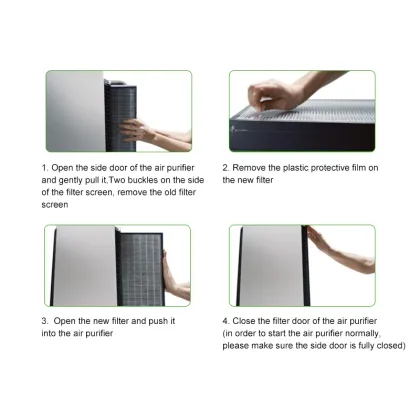 1. Open the side door of the air purifier and gently pull it,Two buckles on the side of the filter screen, remove the old filter screen

2. Remove the plastic protective film on the new filter

3.  Open the new filter and push it into the air purifier

4. Close the filter door of the air purifier (in order to start the air purifier normally, please make sure the side door is fully closed)