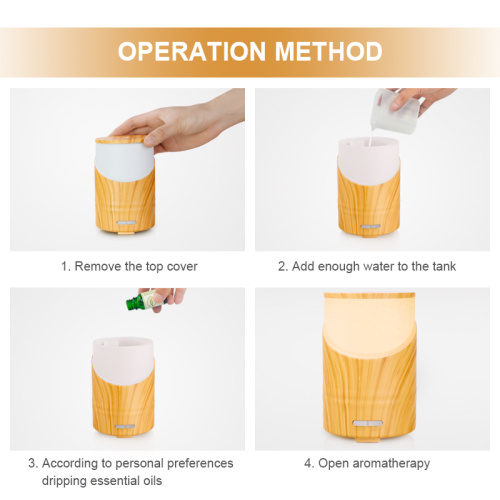 OPERATION METHOD

1. Remove the top cover

2. Add enough water to the tank

3. According to personal preferences dripping essential oils

4. Open aromatherapy