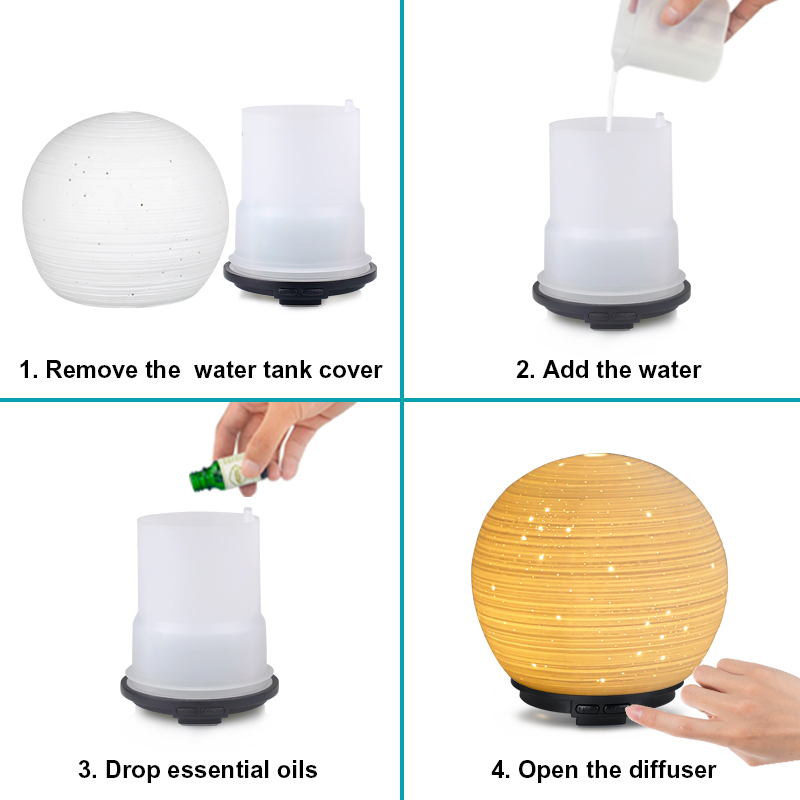 1. Remove the  water tank cover

2. Add the water

3. Drop essential oils

4. Open the diffuser