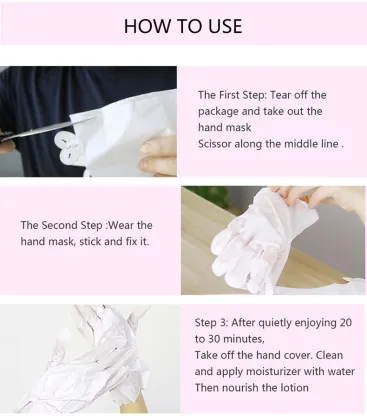 HOW TO USE

The First Step: Tear off the package and take out the hand mask
Scissor along the middle line .

The Second Step :Wear the hand mask, stick and fix it.

Step 3: After quietly enjoying 20 to 30 minutes,
Take off the hand cover. Clean and apply moisturizer with water
Then nourish the lotion