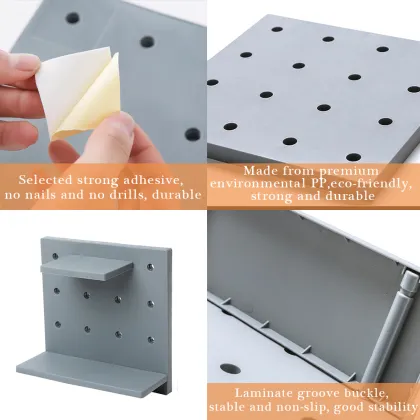 Selected strong adhesive,
no nails and no drills, durable

Made from premium
environmental PP,eco-friendly,
strong and durable

Laminate groove buckle,
stable and non-slip, good stability