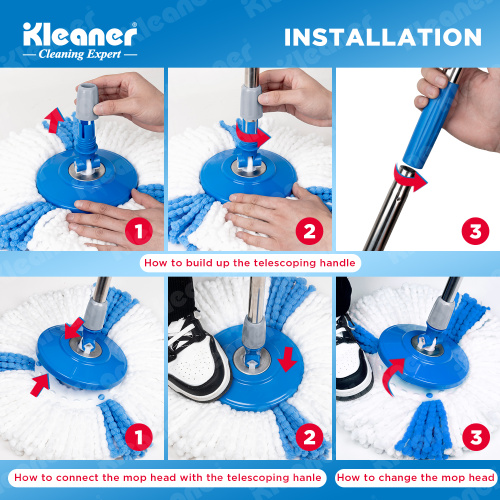 Kleaner®
— Cleaning Expert —

INSTALLATION

1

2

3

How to build up the telescoping handle

1

2

3

How to connect the mop head with the telescoping hanle

How to change the mop head