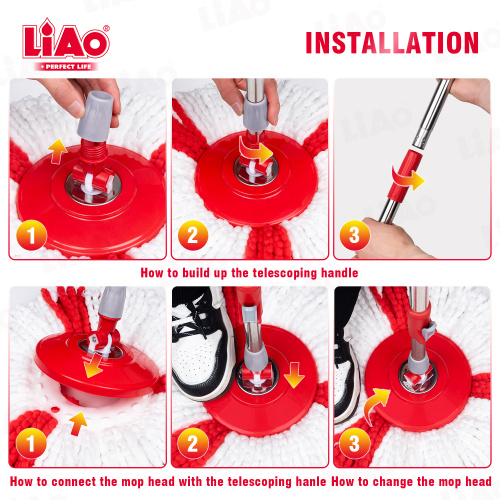 LiAO®
• PERFECT LIFE

INSTALLATION

1
2
3

How to build up the telescoping handle

1
2
3

How to connect the mop head with the telescoping hanle How to change the mop head