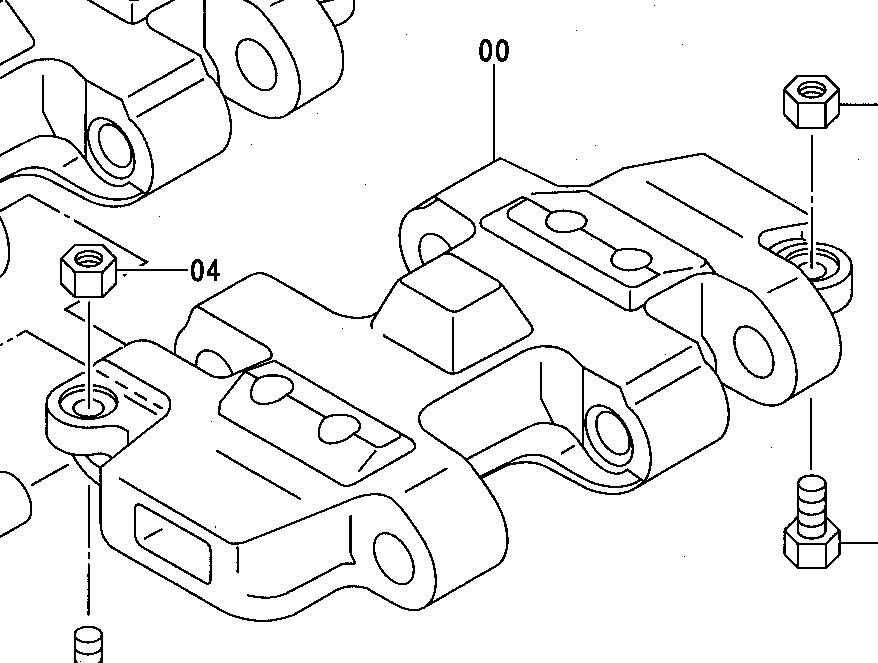 00

04