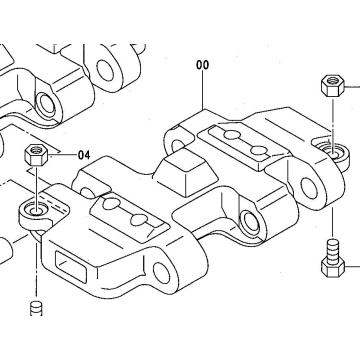 00

04