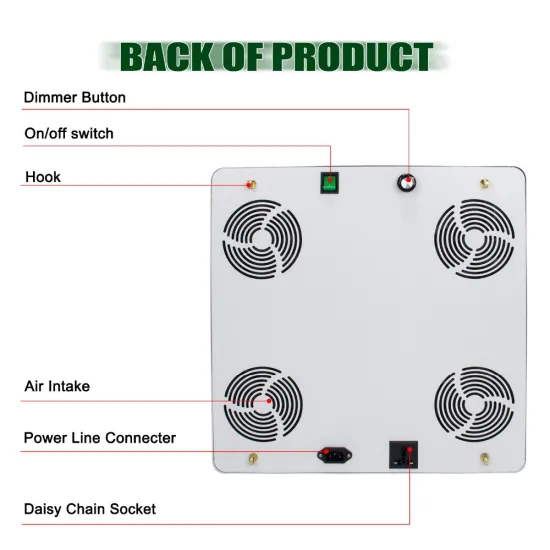 BACK OF PRODUCT

Dimmer Button

On/off switch

Hook

Air Intake

Power Line Connecter

Daisy Chain Socket