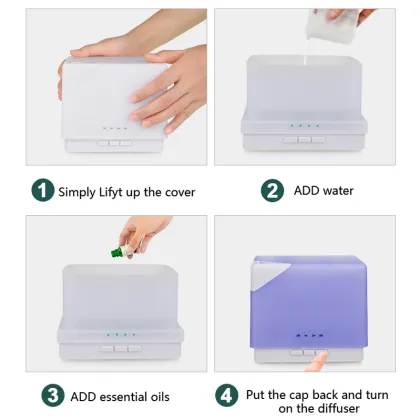 1 Simply Lifyt up the cover

2 ADD water

3 ADD essential oils

4 Put the cap back and turn on the diffuser