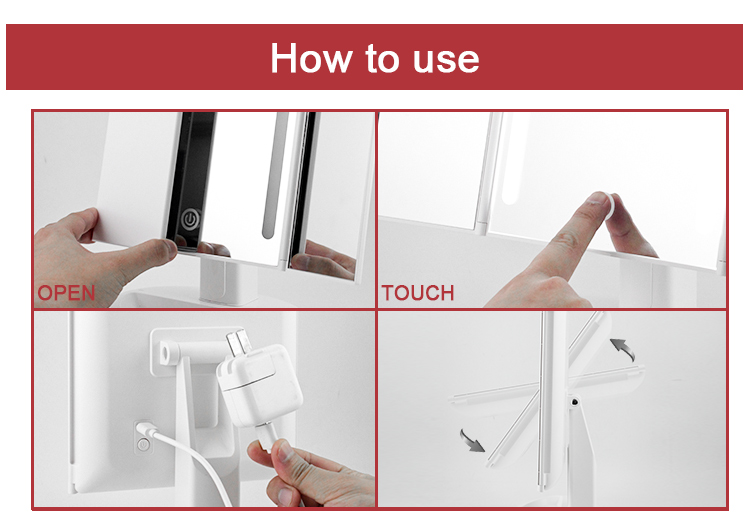 How to use

OPEN

TOUCH