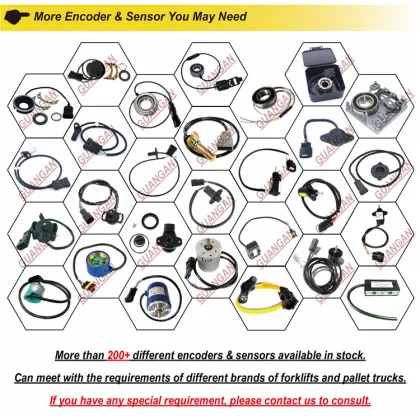 More Encoder & Sensor You May Need

GUANGAN

More than 200+ different encoders & sensors available in stock.

Can meet with the requirements of different brands of forklifts and pallet trucks.

If you have any special requirement, please contact us to consult.