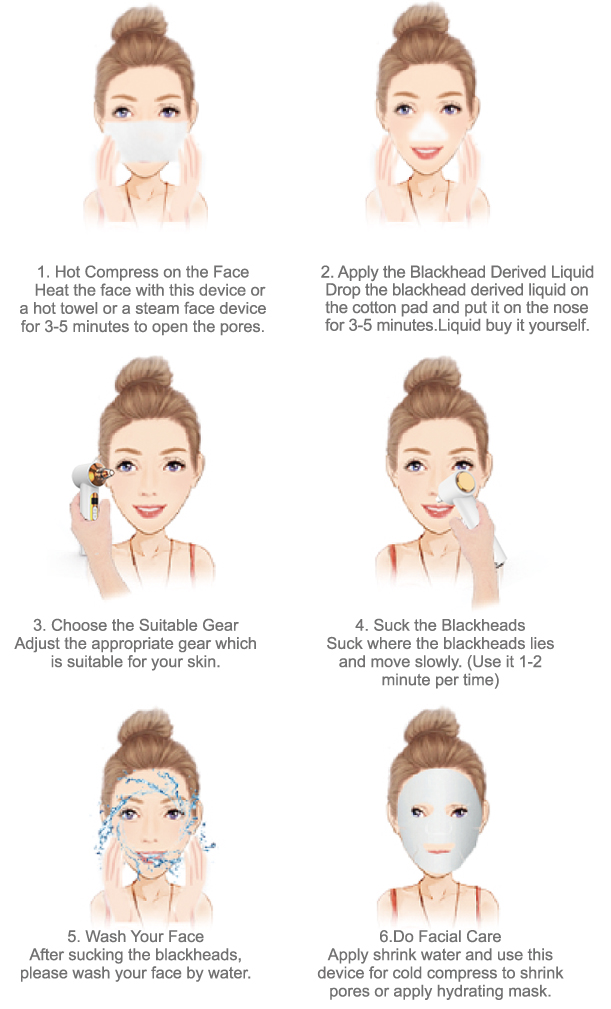 1. Hot Compress on the Face
Heat the face with this device or a hot towel or a steam face device for 3-5 minutes to open the pores.

2. Apply the Blackhead Derived Liquid
Drop the blackhead derived liquid on the cotton pad and put it on the nose for 3-5 minutes.Liquid buy it yourself.

3. Choose the Suitable Gear
Adjust the appropriate gear which is suitable for your skin.

4. Suck the Blackheads
Suck where the blackheads lies and move slowly. (Use it 1-2 minute per time)

5. Wash Your Face
After sucking the blackheads, please wash your face by water.

6.Do Facial Care
Apply shrink water and use this device for cold compress to shrink pores or apply hydrating mask.