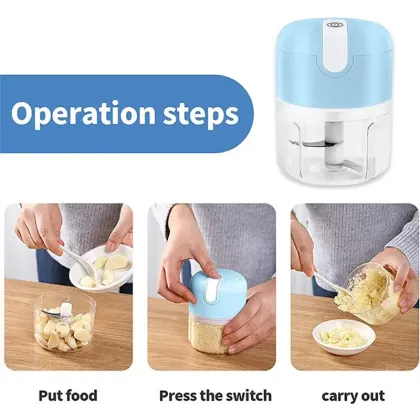 Operation steps

Put food

Press the switch

carry out