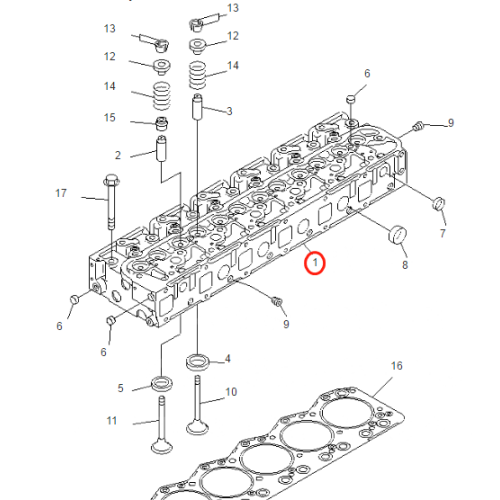 13
13
12
12
14
14
6
15
3
9
2
17
7
8
1
6
9
6
4
16
5
10
11