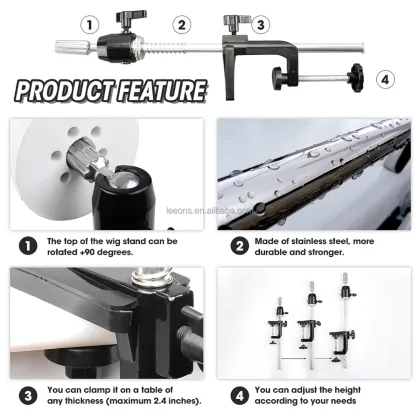 1 2 3 4

PRODUCT FEATURE

leeons.en.alibaba.com

1 The top of the wig stand can be rotated +90 degrees.

2 Made of stainless steel, more durable and stronger.

3 You can clamp it on a table of any thickness (maximum 2.4 inches).

4 You can adjust the height according to your needs