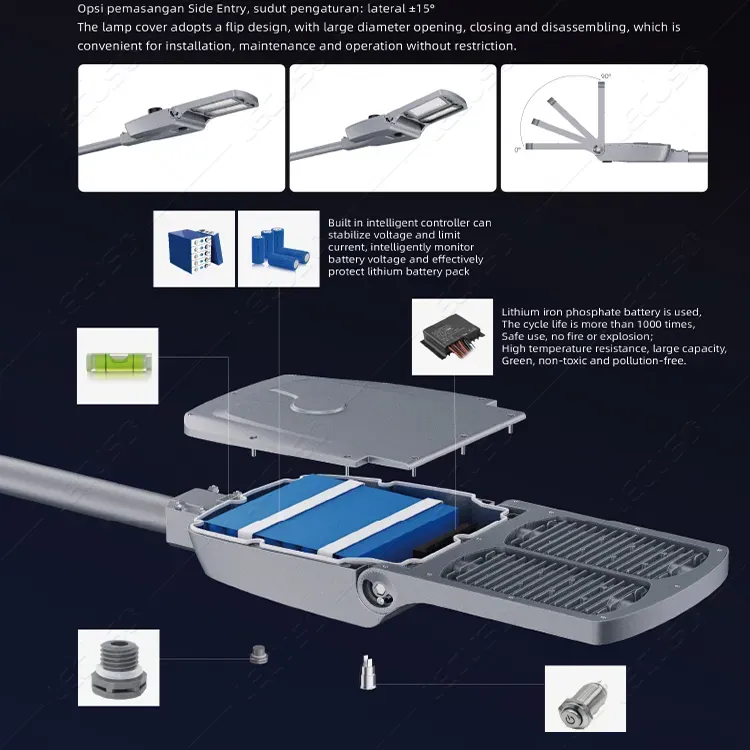 Opsi pemasangan Side Entry, sudut pengaturan: lateral ±15°

The lamp cover adopts a flip design, with large diameter opening, closing and disassembling, which is convenient for installation, maintenance and operation without restriction.

90°

0°

Built in intelligent controller can stabilize voltage and limit current, intelligently monitor battery voltage and effectively protect lithium battery pack

Lithium iron phosphate battery is used,
The cycle life is more than 1000 times,
Safe use, no fire or explosion;
High temperature resistance, large capacity,
Green, non-toxic and pollution-free.