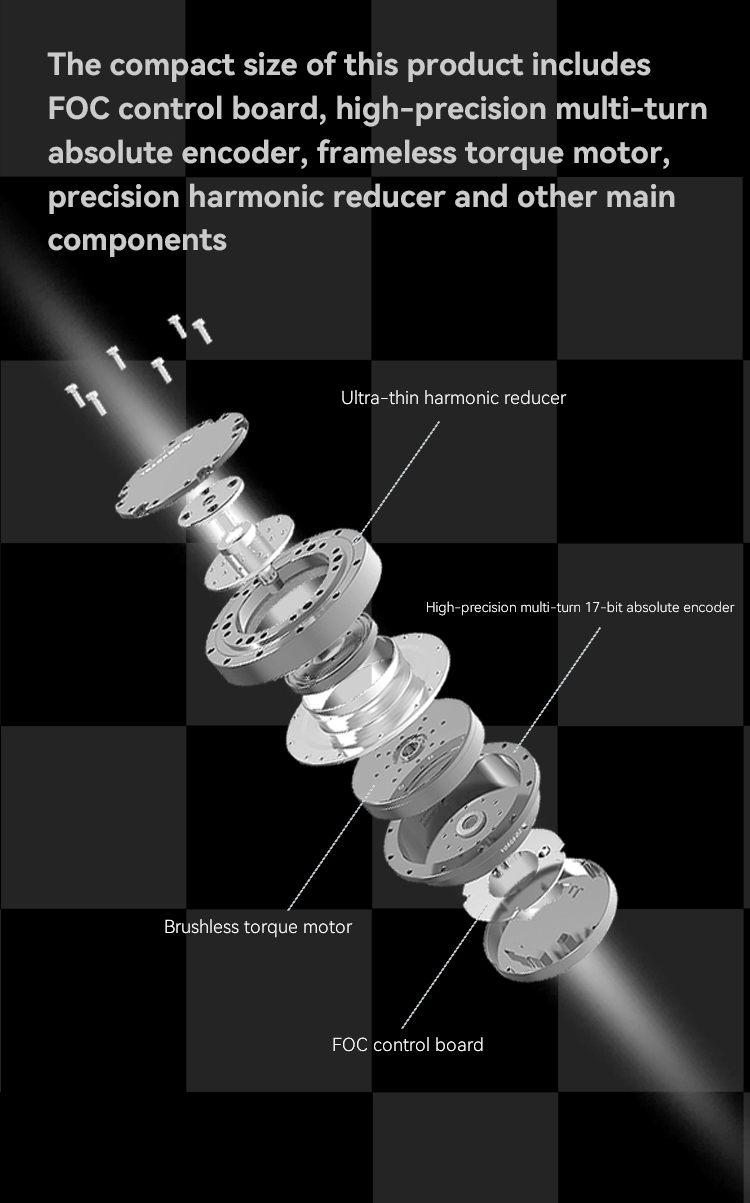 The compact size of this product includes FOC control board, high-precision multi-turn absolute encoder, frameless torque motor, precision harmonic reducer and other main components

Ultra-thin harmonic reducer

High-precision multi-turn 17-bit absolute encoder

Brushless torque motor

FOC control board