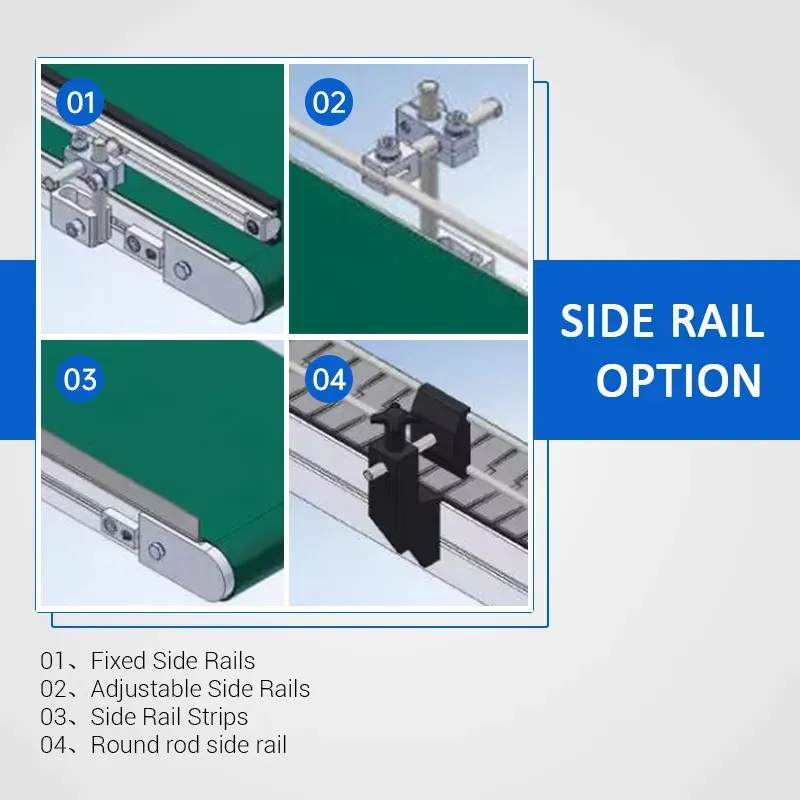 01

02

03

04

SIDE RAIL OPTION

01、Fixed Side Rails
02、Adjustable Side Rails
03、Side Rail Strips
04、Round rod side rail