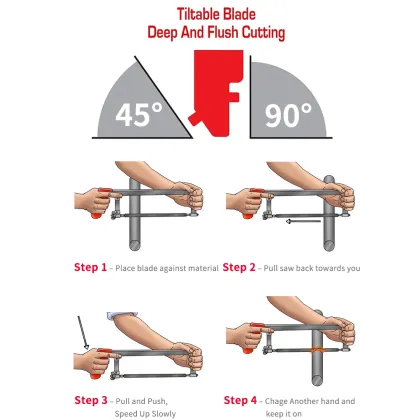 Tiltable Blade
Deep And Flush Cutting

45°

90°

Step 1 – Place blade against material

Step 2 – Pull saw back towards you

Step 3 – Pull and Push, Speed Up Slowly

Step 4 – Chage Another hand and keep it on