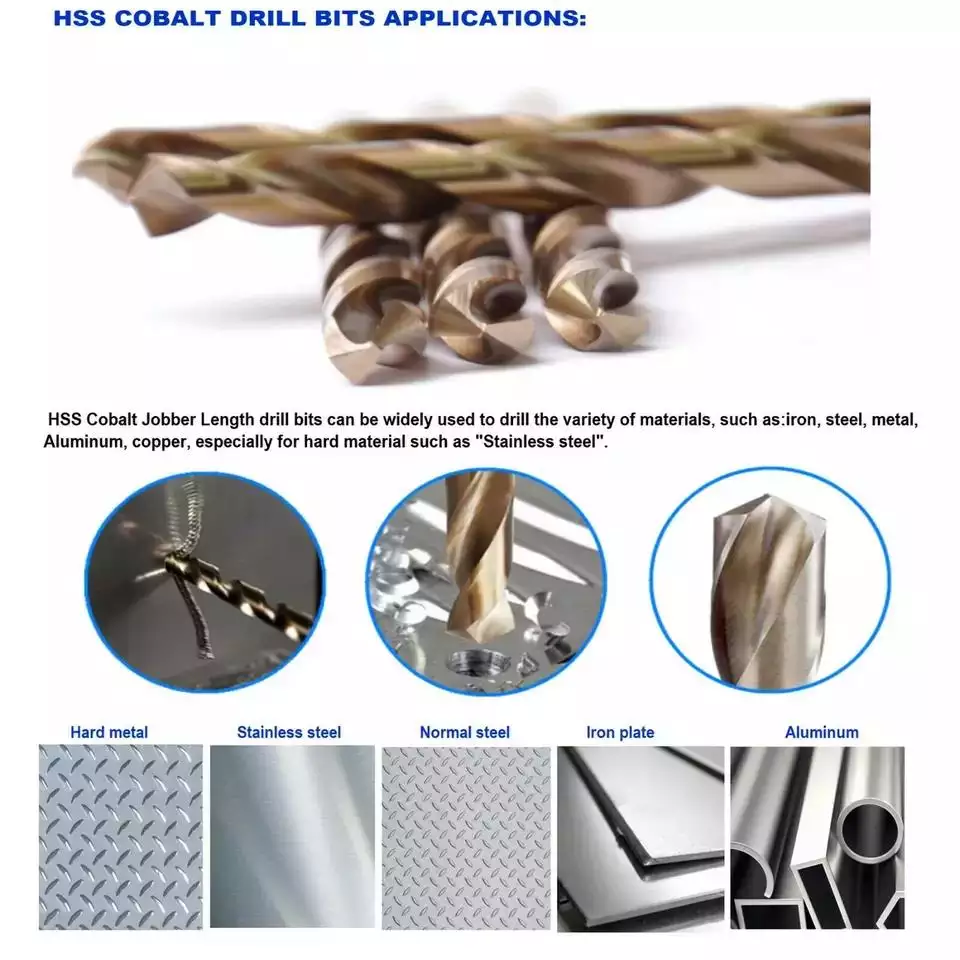 HSS COBALT DRILL BITS APPLICATIONS:

HSS Cobalt Jobber Length drill bits can be widely used to drill the variety of materials, such as:iron, steel, metal, Aluminum, copper, especially for hard material such as "Stainless steel".

Hard metal

Stainless steel

Normal steel

Iron plate

Aluminum