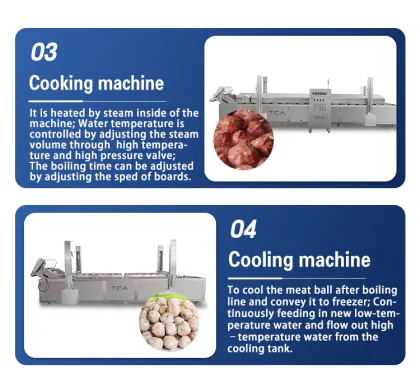 03

Cooking machine

It is heated by steam inside of the machine; Water temperature is controlled by adjusting the steam volume through  high temperature and high pressure valve; The boiling time can be adjusted by adjusting the sped of boards.

TCA

TCA

TCA

04

Cooling machine

To cool the meat ball after boiling line and convey it to freezer; Continuously feeding in new low-temperature water and flow out high －temperature water from the cooling tank.