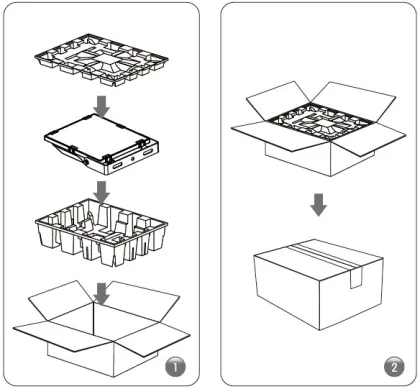 1

2