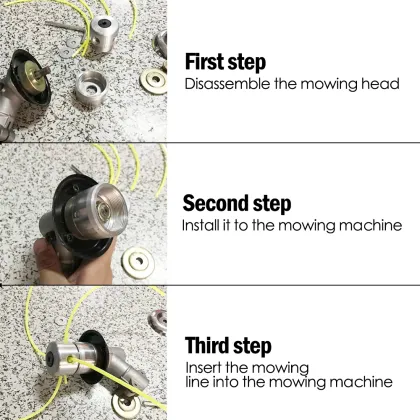 First step
Disassemble the mowing head

Second step
Install it to the mowing machine

Third step
Insert the mowing line into the mowing machine