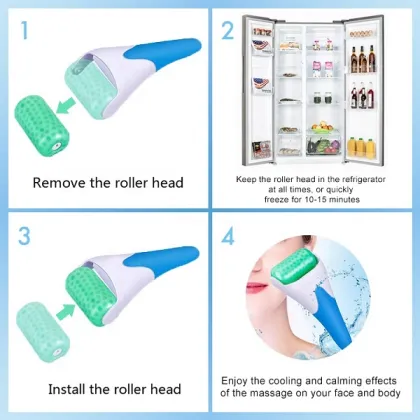 1

Remove the roller head

2

Keep the roller head in the refrigerator at all times, or quickly freeze for 10-15 minutes

3

Install the roller head

4

Enjoy the cooling and calming effects of the massage on your face and body