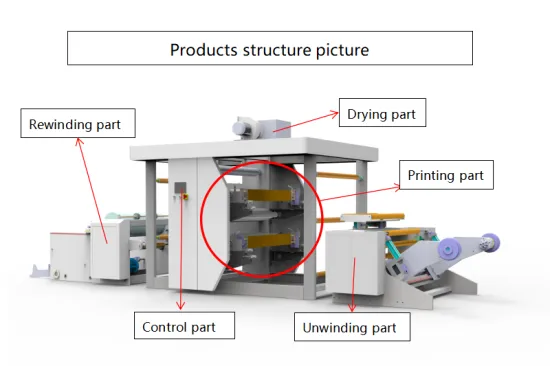 Products structure picture

Rewinding part

Drying part

Printing part

Control part

Unwinding part