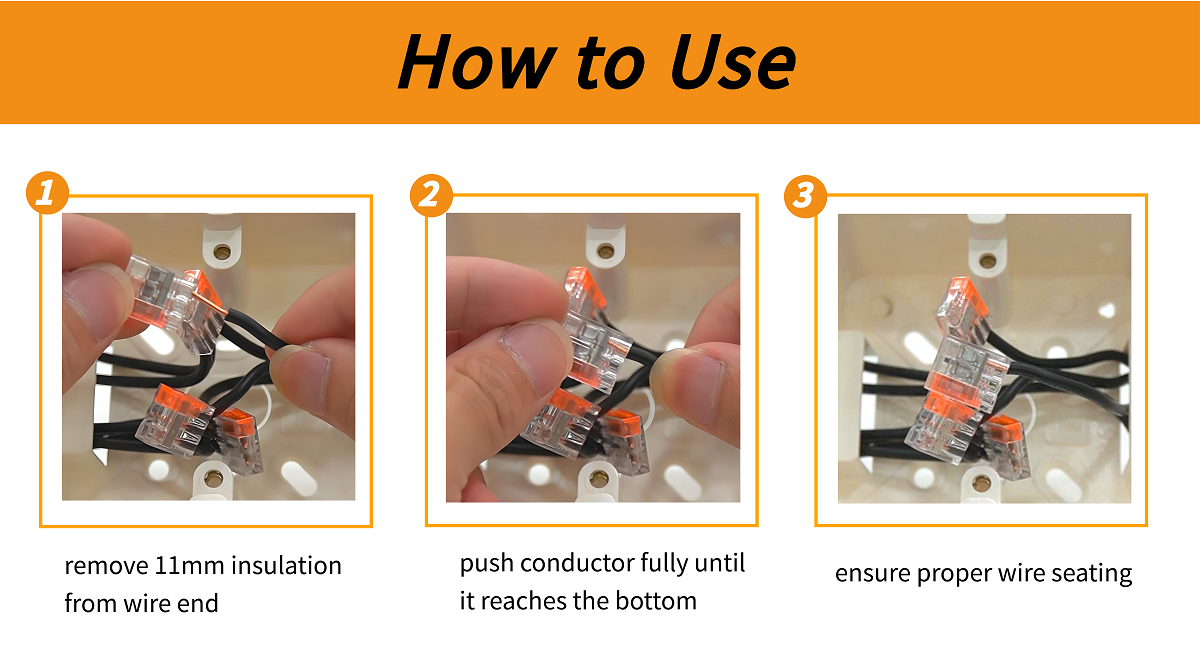 How to Use

1

remove 11mm insulation from wire end

2

push conductor fully until it reaches the bottom

3

ensure proper wire seating