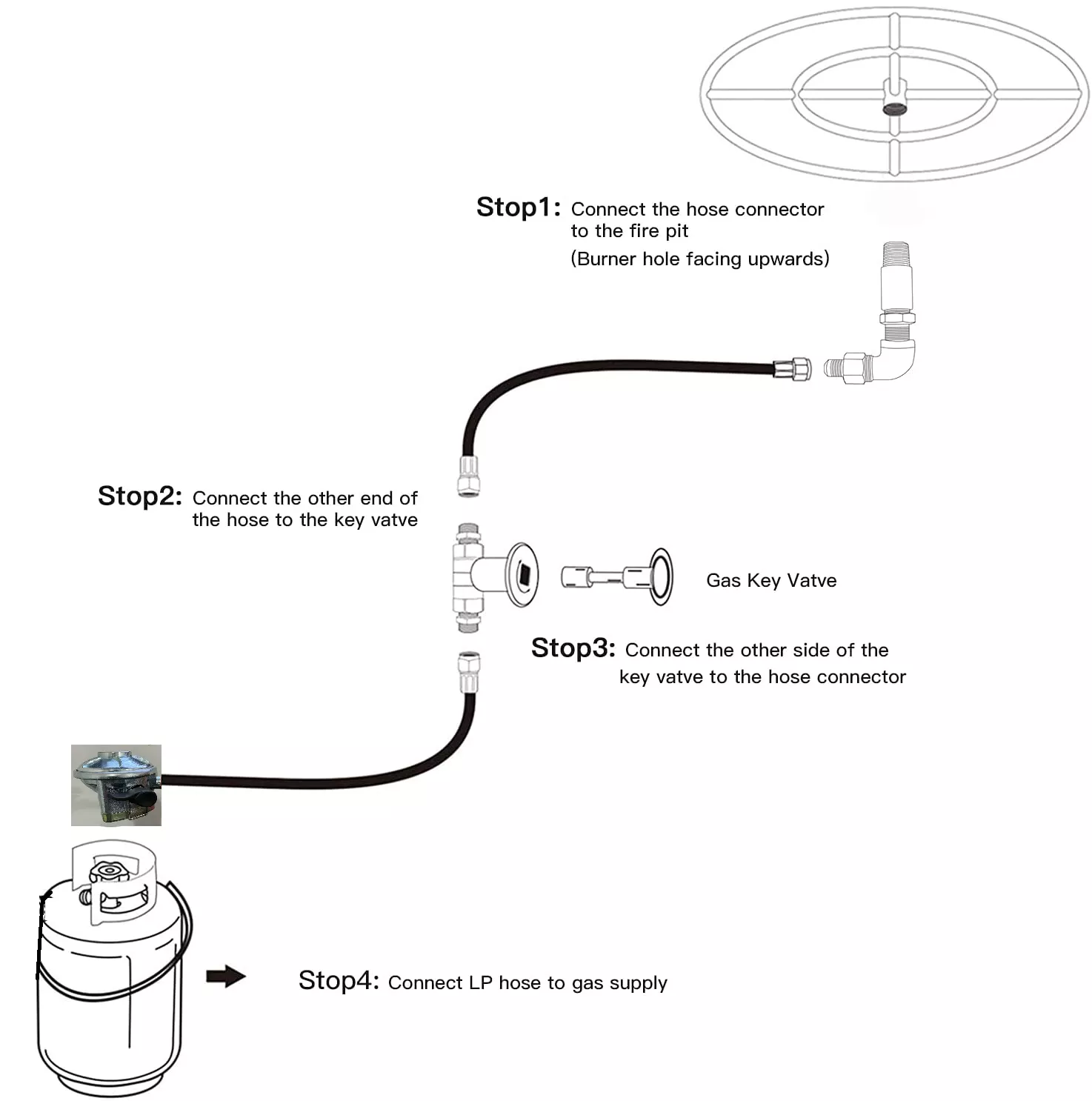 Stop1: Connect the hose connector to the fire pit
(Burner hole facing upwards)

Stop2: Connect the other end of the hose to the key vatve

Gas Key Vatve

Stop3: Connect the other side of the key vatve to the hose connector

Stop4: Connect LP hose to gas supply