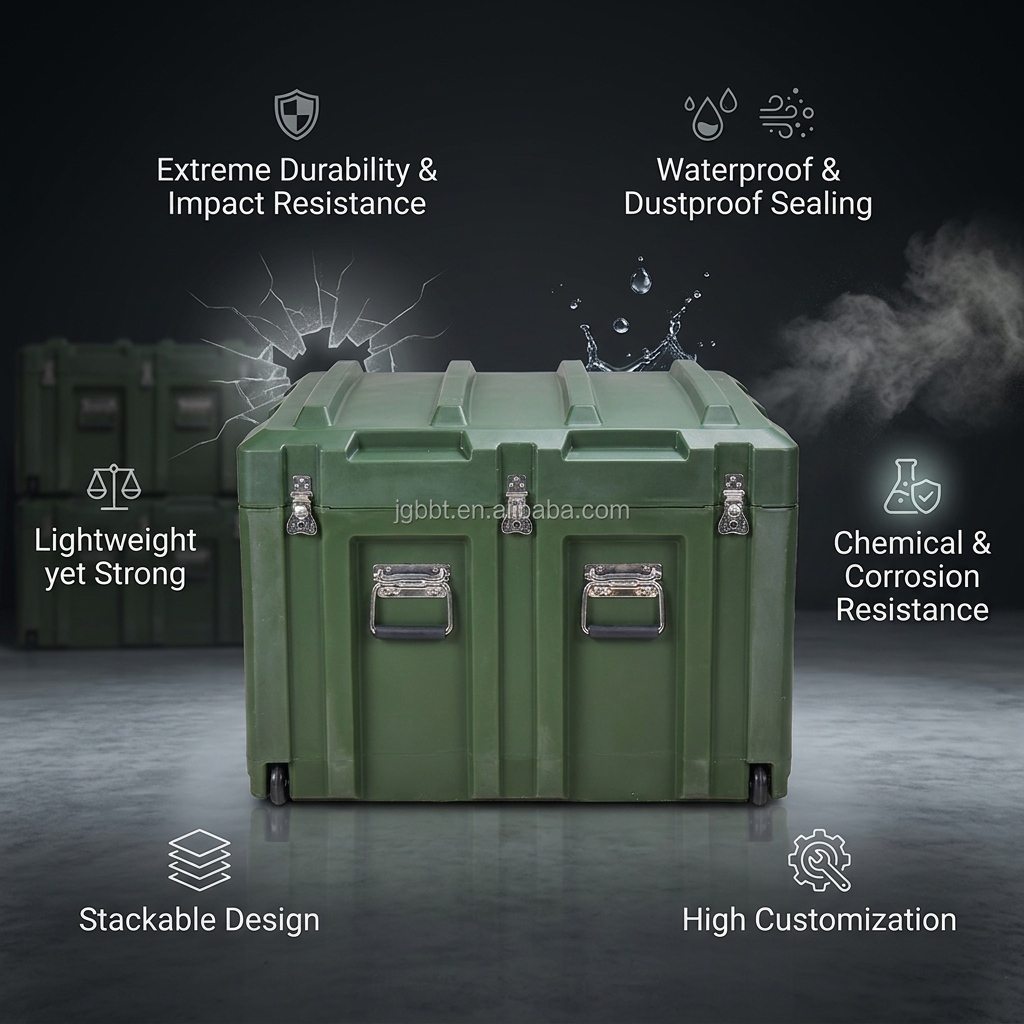 Extreme Durability & Impact Resistance

Waterproof & Dustproof Sealing

Lightweight yet Strong

jgbbt.en.alibaba.com

Chemical & Corrosion Resistance

Stackable Design

High Customization