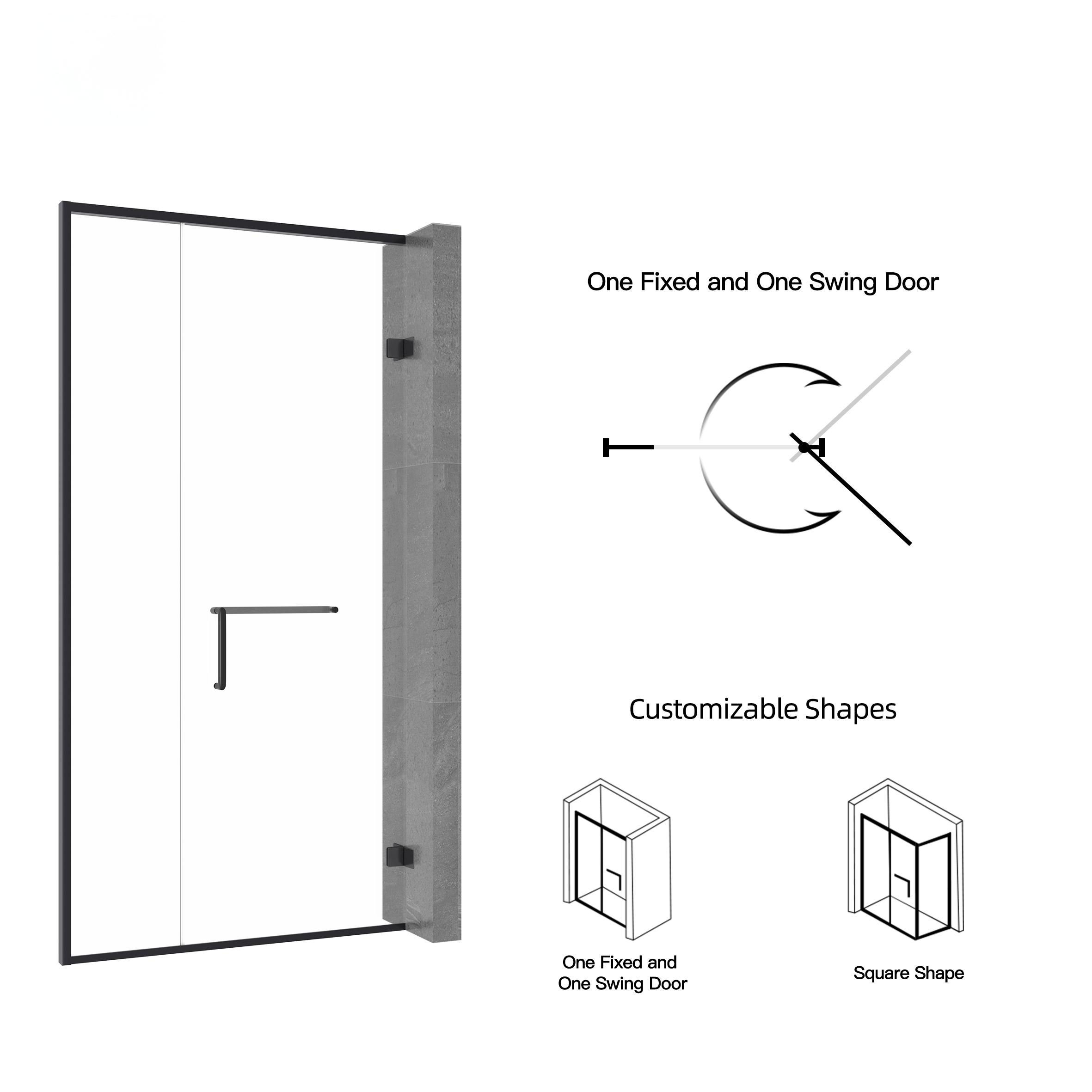 One Fixed and One Swing Door

Customizable Shapes

One Fixed and One Swing Door

Square Shape