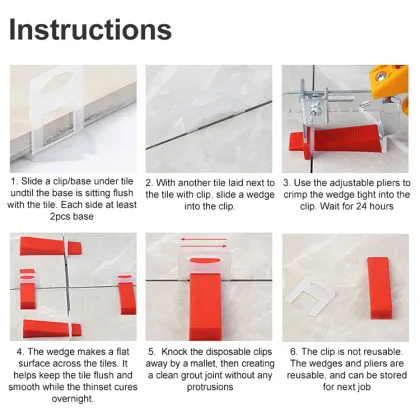 Instructions

1. Slide a clip/base under tile undtil the base is sitting flush with the tile. Each side at least 2pcs base

2. With another tile laid next to the tile with clip, slide a wedge into the clip.

3. Use the adjustable pliers to crimp the wedge tight into the clip. Wait for 24 hours

4. The wedge makes a flat surface across the tiles. It helps keep the tile flush and smooth while the thinset cures overnight.

5. Knock the disposable clips away by a mallet, then creating a clean grout joint without any protrusions

6. The clip is not reusable. The wedges and pliers are reusable, and can be stored for next job