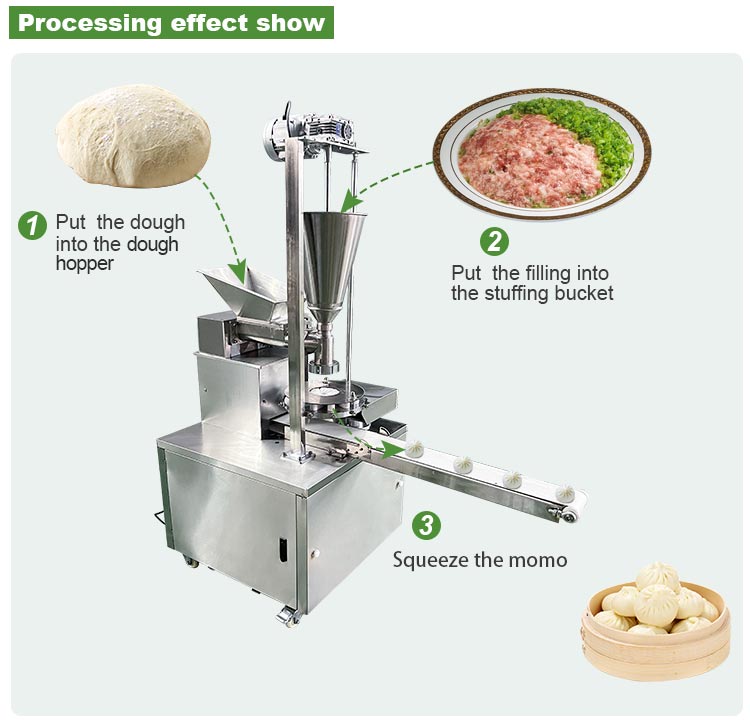 Processing effect show

1 Put the dough into the dough hopper

2 Put the filling into the stuffing bucket

3 Squeeze the momo