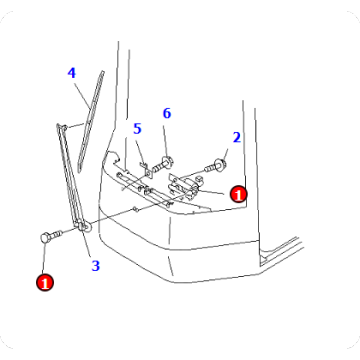 4
6
5
2
1
3
1