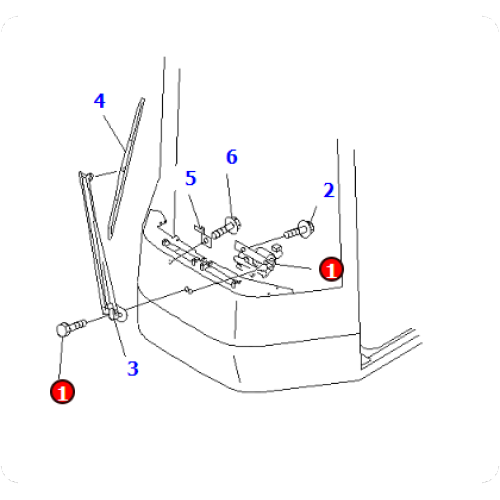 4
6
5
2
1
3
1