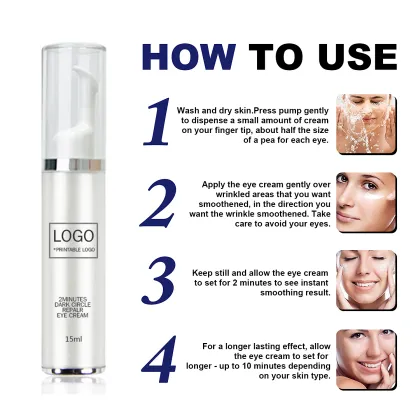 LOGO
*PRINTABLE LOGO

2MINUTES
DARK CIRCLE
REPAIR
EYE CREAM

15ml

HOW TO USE

1
Wash and dry skin.Press pump gently to dispense a small amount of cream on your finger tip, about half the size of a pea for each eye.

2
Apply the eye cream gently over wrinkled areas that you want smoothened, in the direction you want the wrinkle smoothened. Take care to avoid your eyes.

3
Keep still and allow the eye cream to set for 2 minutes to see instant smoothing result.

4
For a longer lasting effect, allow the eye cream to set for longer - up to 10 minutes depending on your skin type.