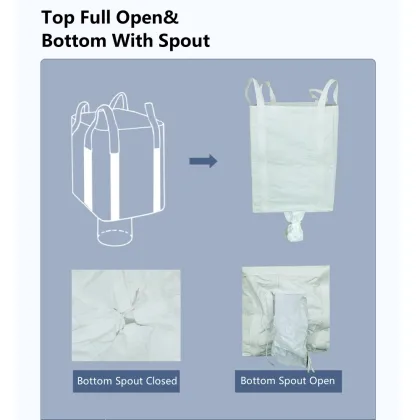 Top Full Open&
Bottom With Spout

Bottom Spout Closed

Bottom Spout Open