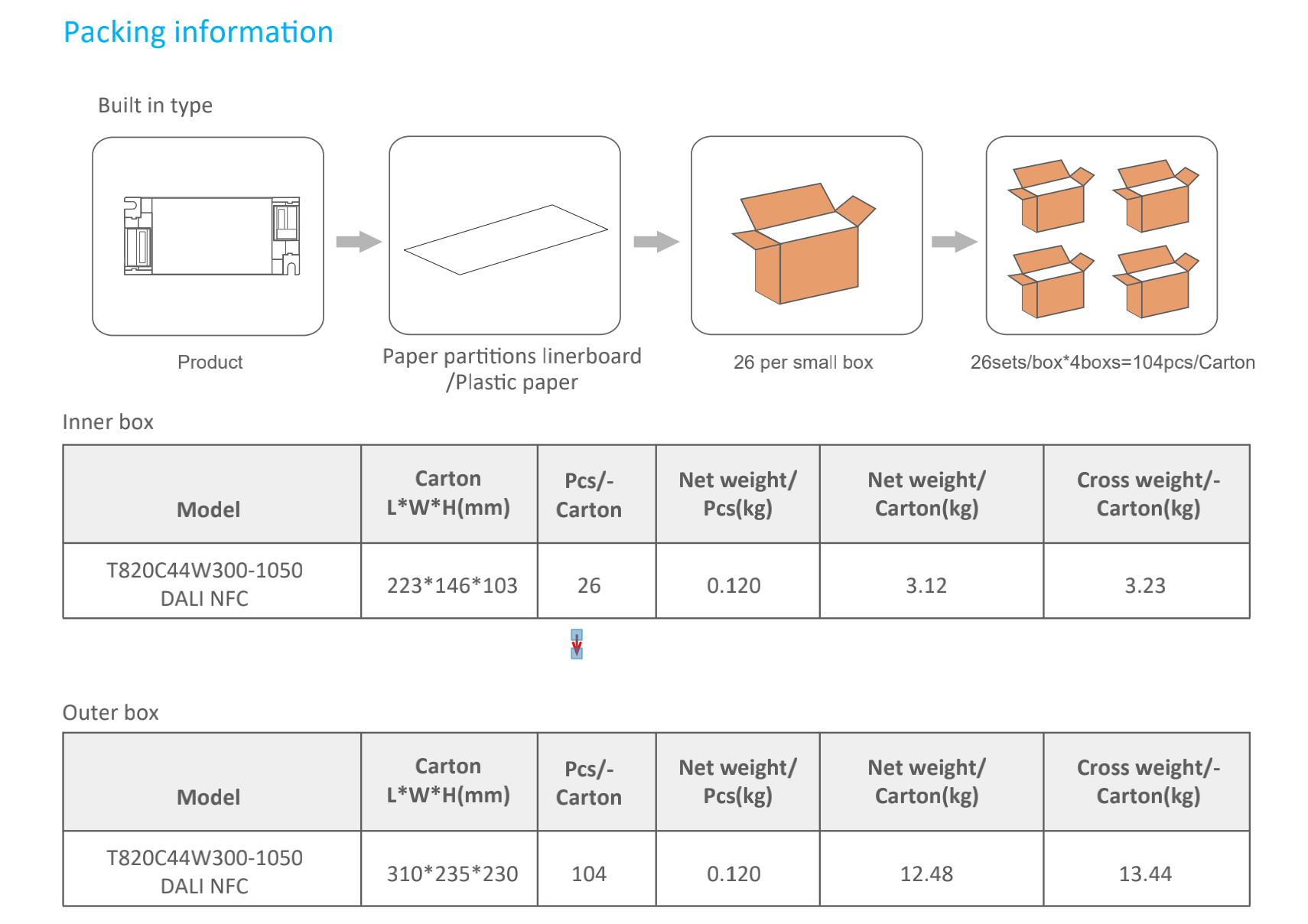 Packing information

Built in type

Product

Paper partitions linerboard /Plastic paper

26 per small box

26sets/box*4boxs=104pcs/Carton

Inner box

| Model | Carton L*W*H(mm) | Pcs/-Carton | Net weight/ Pcs(kg) | Net weight/ Carton(kg) | Cross weight/-Carton(kg) |
|---|---|---|---|---|---|
| T820C44W300-1050 DALI NFC | 223*146*103 | 26 | 0.120 | 3.12 | 3.23 |

Outer box

| Model | Carton L*W*H(mm) | Pcs/-Carton | Net weight/ Pcs(kg) | Net weight/ Carton(kg) | Cross weight/-Carton(kg) |
|---|---|---|---|---|---|
| T820C44W300-1050 DALI NFC | 310*235*230 | 104 | 0.120 | 12.48 | 13.44 |