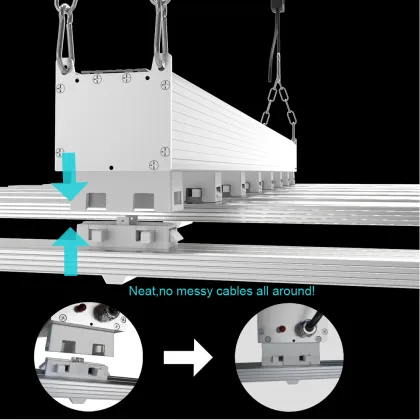 Neat,no messy cables all around!