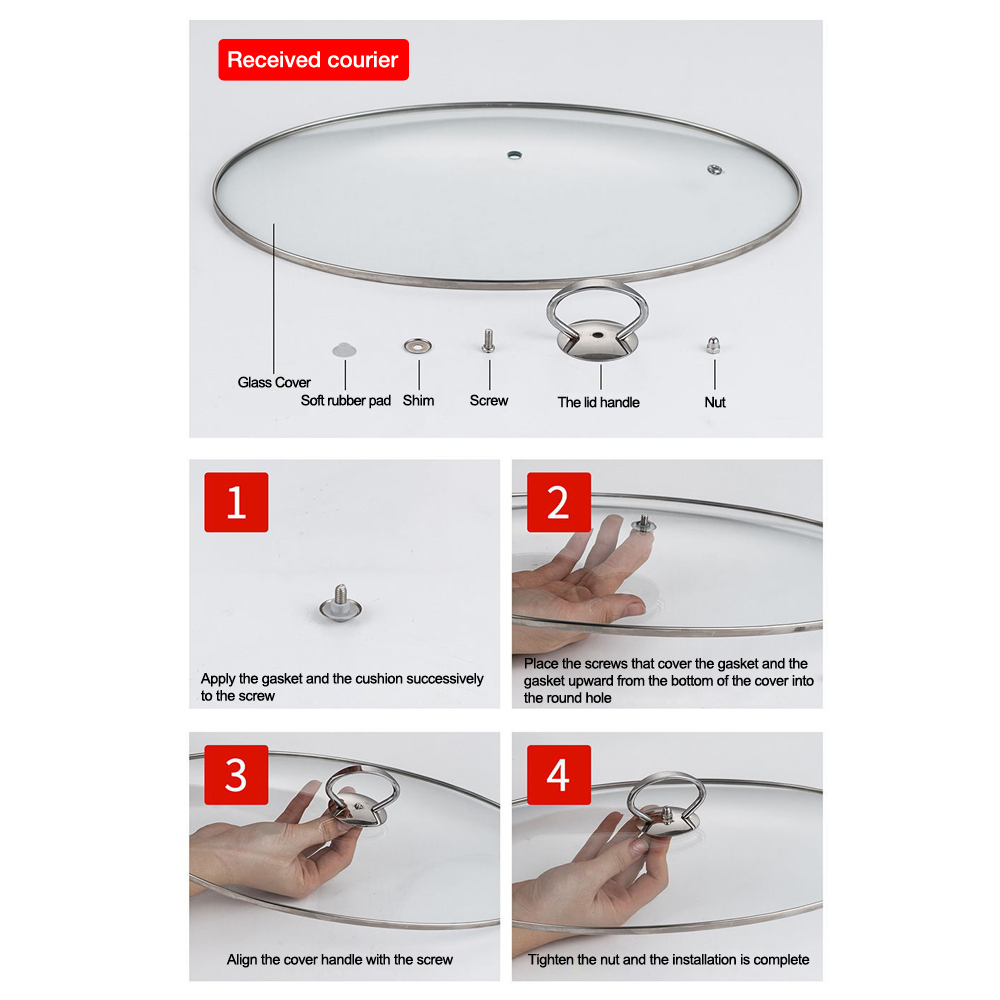 Received courier

Glass Cover

Soft rubber pad

Shim

Screw

The lid handle

Nut

1

Apply the gasket and the cushion successively to the screw

2

Place the screws that cover the gasket and the gasket upward from the bottom of the cover into the round hole

3

Align the cover handle with the screw

4

Tighten the nut and the installation is complete