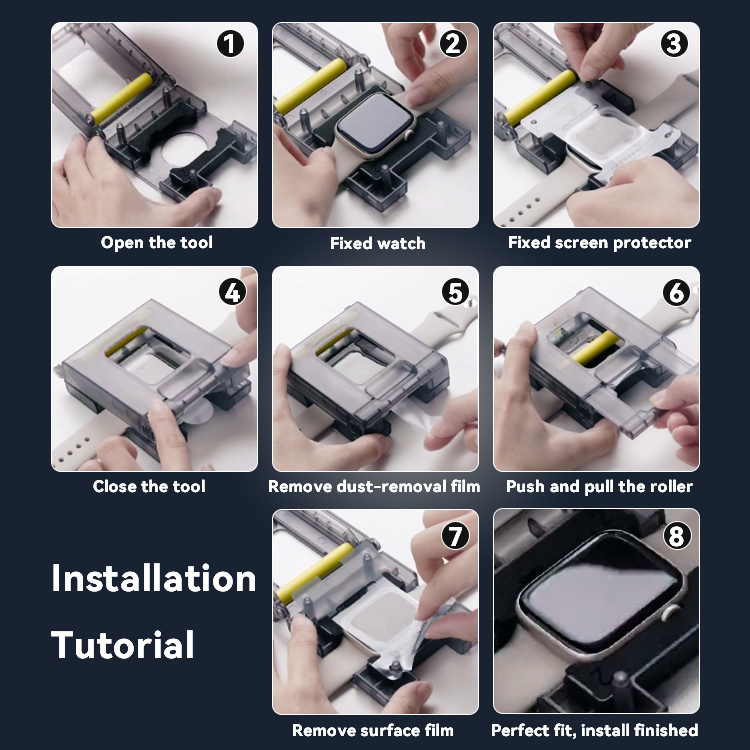 1
Open the tool

2
Fixed watch

3
Fixed screen protector

4
Close the tool

5
Remove dust-removal film

6
Push and pull the roller

Installation Tutorial

7
Remove surface film

8
Perfect fit, install finished